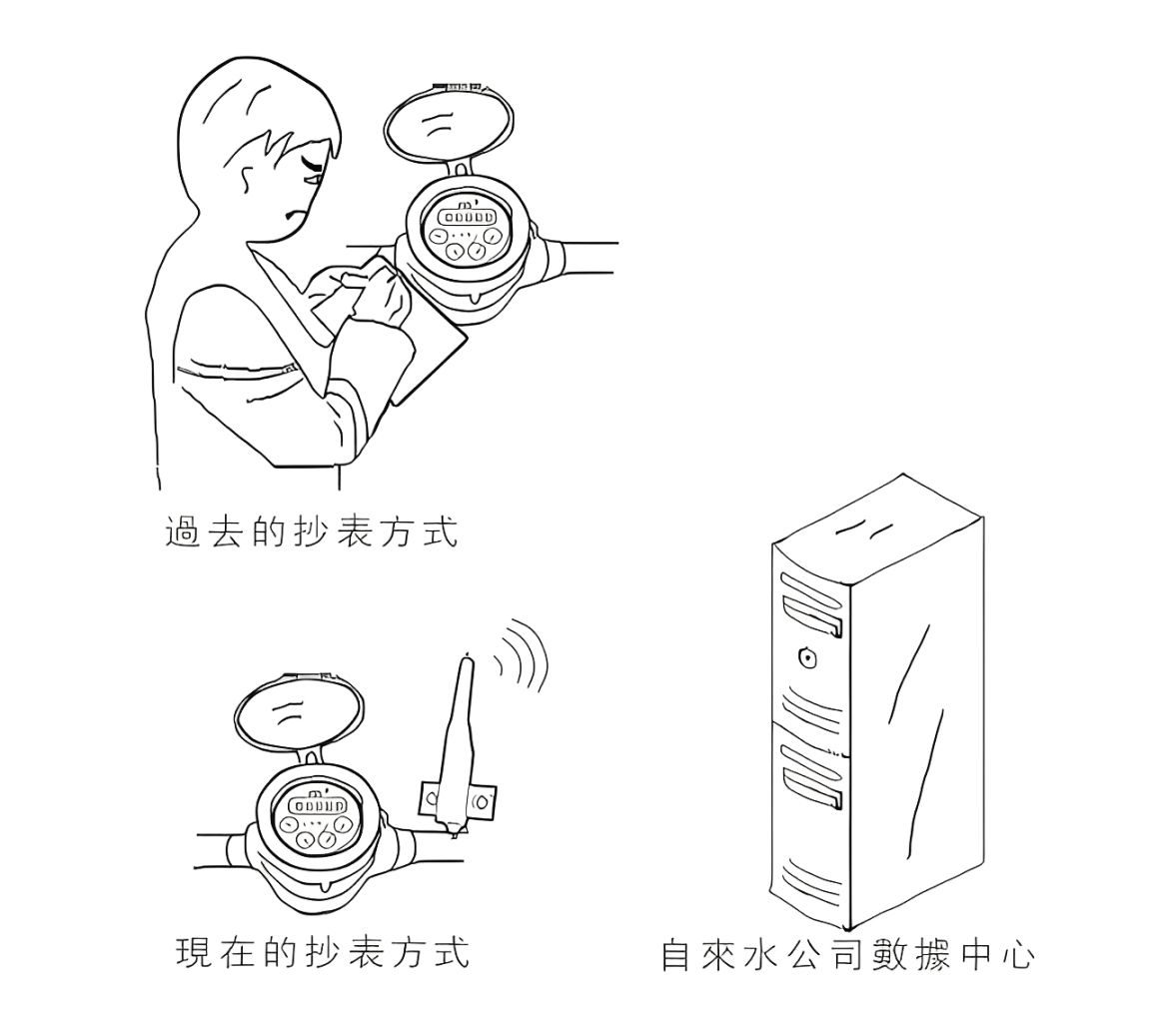 過去的抄表方式

現在的抄表方式

自來水公司數據中心